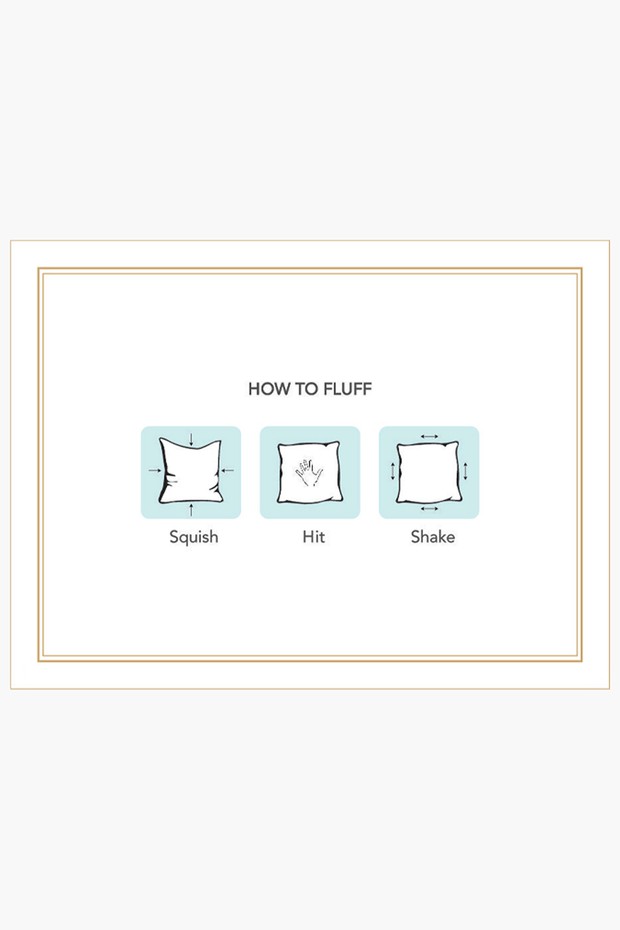 HOW TO FLUFF

Squish

Hit

Shake